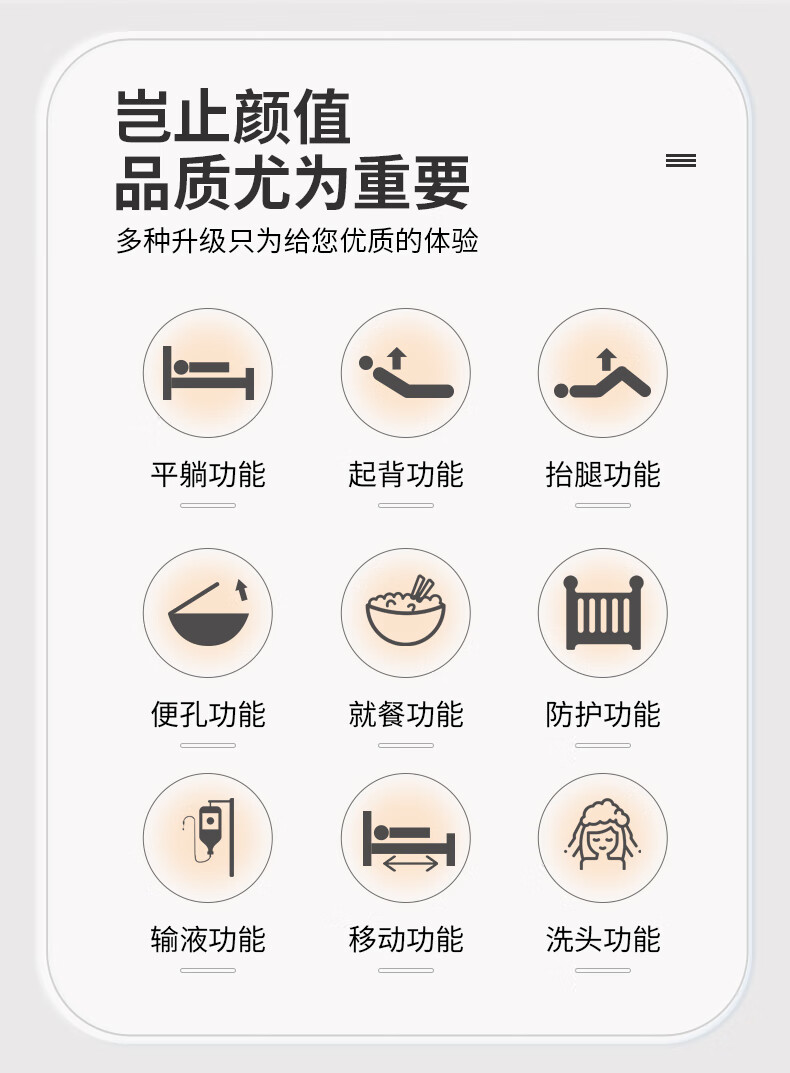 岂止颜值
品质尤为重要

多种升级只为给您优质的体验

平躺功能

起背功能

抬腿功能

便孔功能

就餐功能

防护功能

输液功能

移动功能

洗头功能